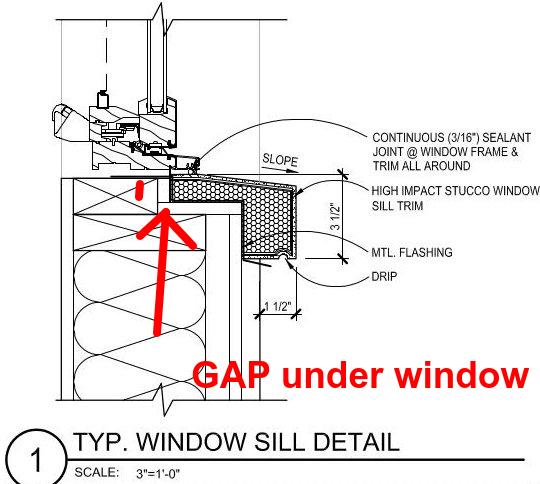 CONTINUOUS (3/16") SEALANT JOINT @ WINDOW FRAME & TRIM ALL AROUND

SLOPE

HIGH IMPACT STUCCO WINDOW SILL TRIM

3 1/2"

MTL. FLASHING

DRIP

1 1/2"

GAP under window

1

TYP. WINDOW SILL DETAIL

SCALE: 3"=1'-0"